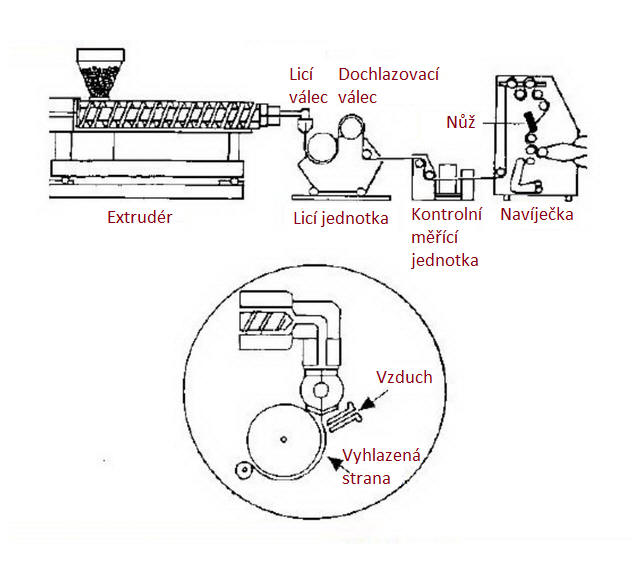 Licí válec

Dochlazovací válec

Nůž

Extrudér

Licí jednotka

Kontrolní měřící jednotka

Navíječka

Vzduch

Vyhlazená strana